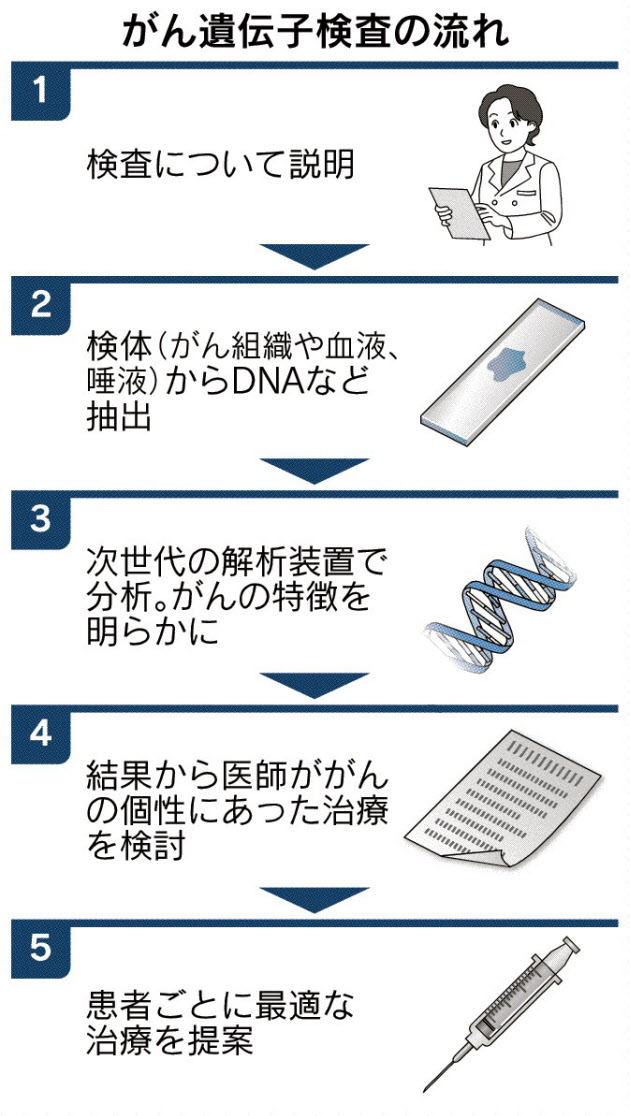 がん遺伝子検査の流れ

1

検査について説明

2

検体(がん組織や血液、唾液)からDNAなど抽出

3

次世代の解析装置で分析。がんの特徴を明らかに

4

結果から医師ががんの個性にあった治療を検討

5

患者ごとに最適な治療を提案